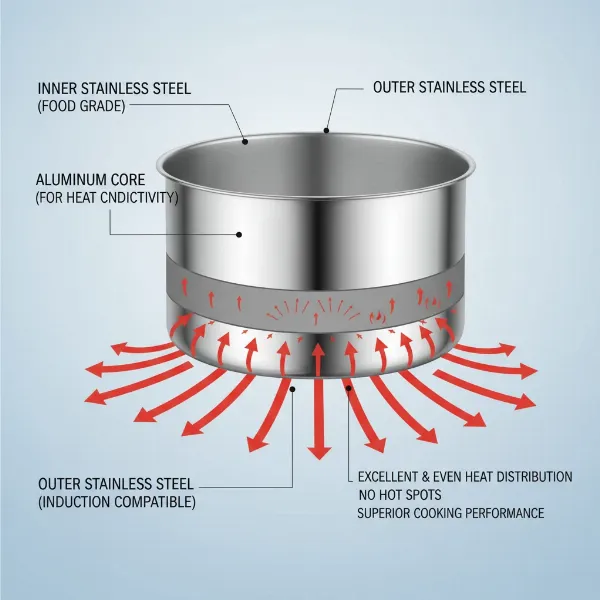 INNER STAINLESS STEEL
(FOOD GRADE)

OUTER STAINLESS STEEL

ALUMINUM CORE
(FOR HEAT CNDICTIVITY)

OUTER STAINLESS STEEL
(INDUCTION COMPATIBLE)

EXCELLENT & EVEN HEAT DISTRIBUTION
NO HOT SPOTS
SUPERIOR COOKING PERFORMANCE