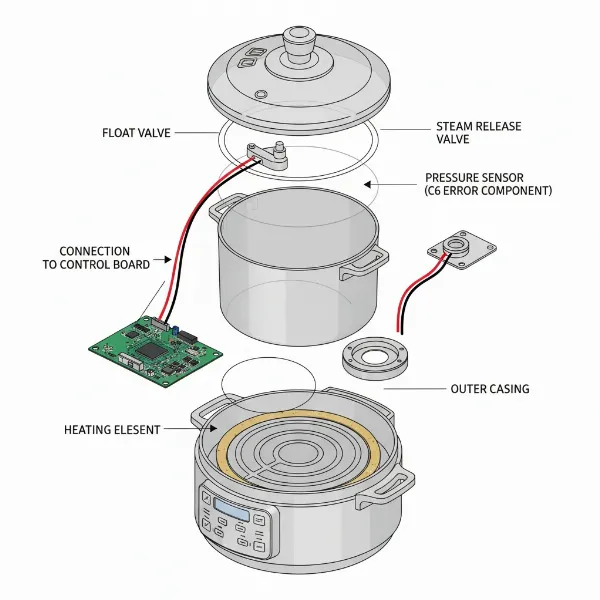 FLOAT VALVE

STEAM RELEASE VALVE

PRESSURE SENSOR (C6 ERROR COMPONENT)

CONNECTION TO CONTROL BOARD

OUTER CASING

HEATING ELESENT